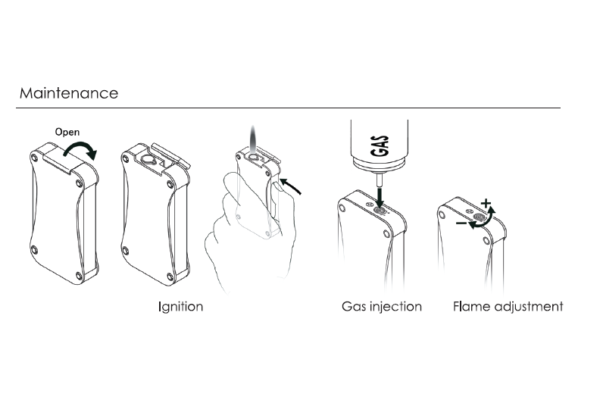 Maintenance

Open

GAS

+

−

Ignition

Gas injection

Flame adjustment